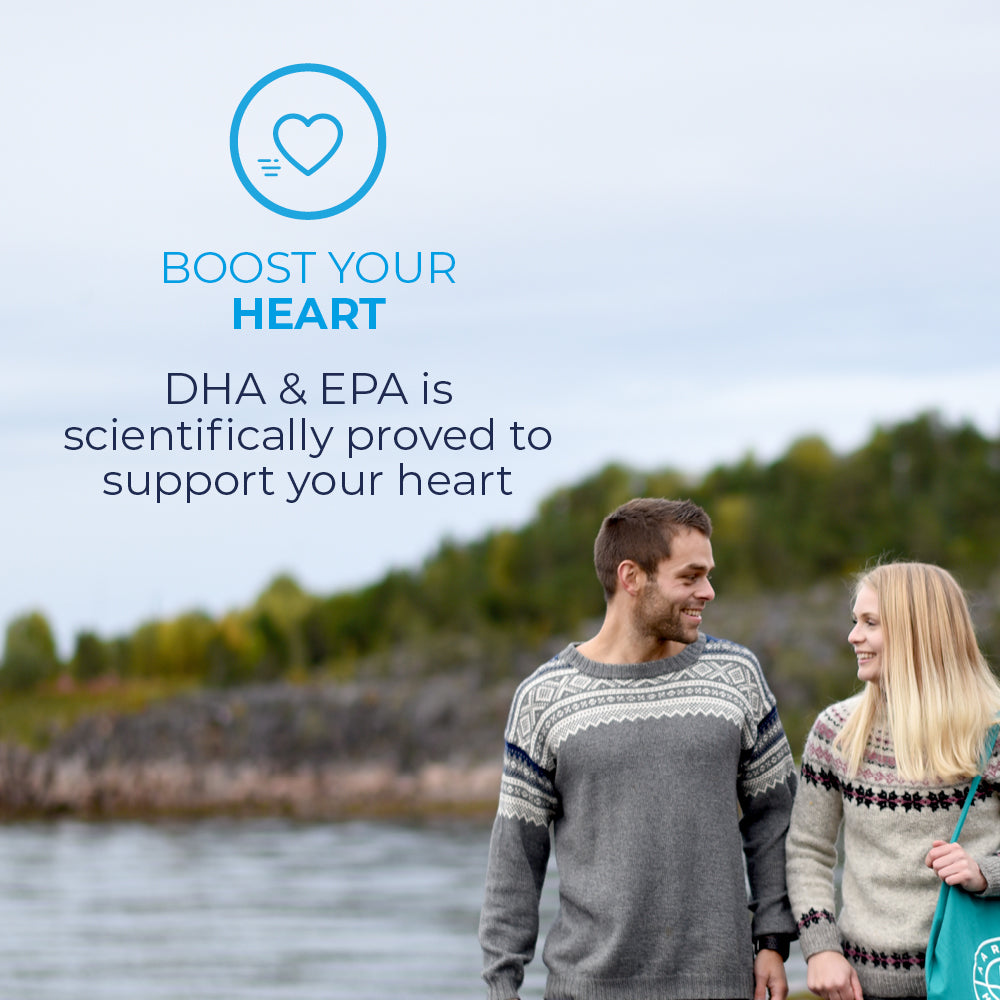 BOOST YOUR
HEART

DHA & EPA is scientifically proved to support your heart