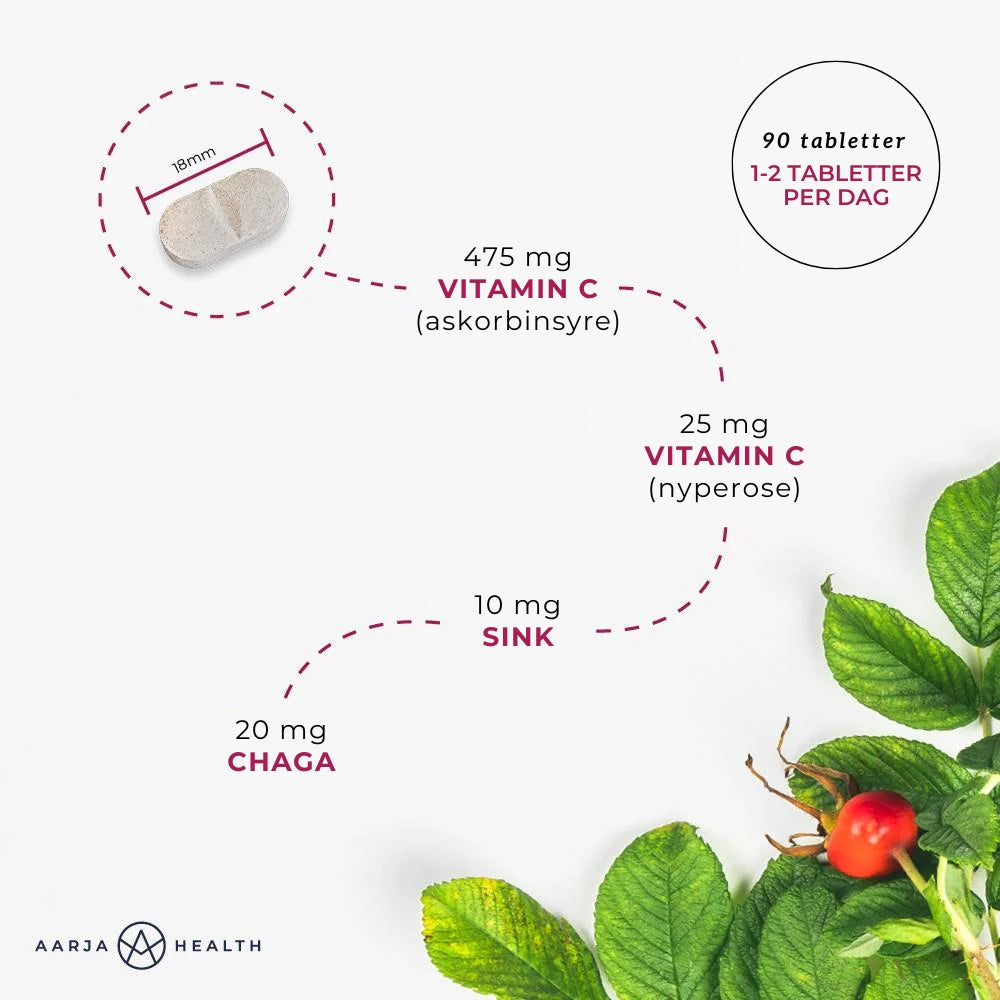 18mm

90 tabletter
1-2 TABLETTER PER DAG

475 mg
VITAMIN C
(askorbinsyre)

25 mg
VITAMIN C
(nyperose)

10 mg
SINK

20 mg
CHAGA

AARJA HEALTH