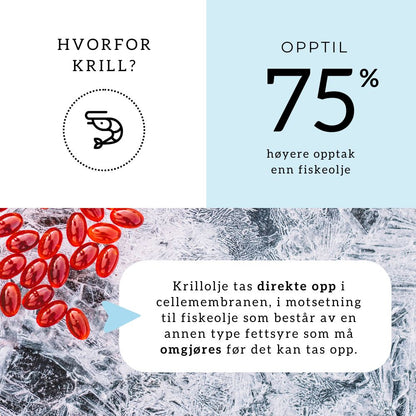 HVORFOR KRILL?

OPPTIL

75%

høyere opptak enn fiskeolje

Krillolje tas direkte opp i cellemembranen, i motsetning til fiskeolje som består av en annen type fettsyre som må omgjøres før det kan tas opp.