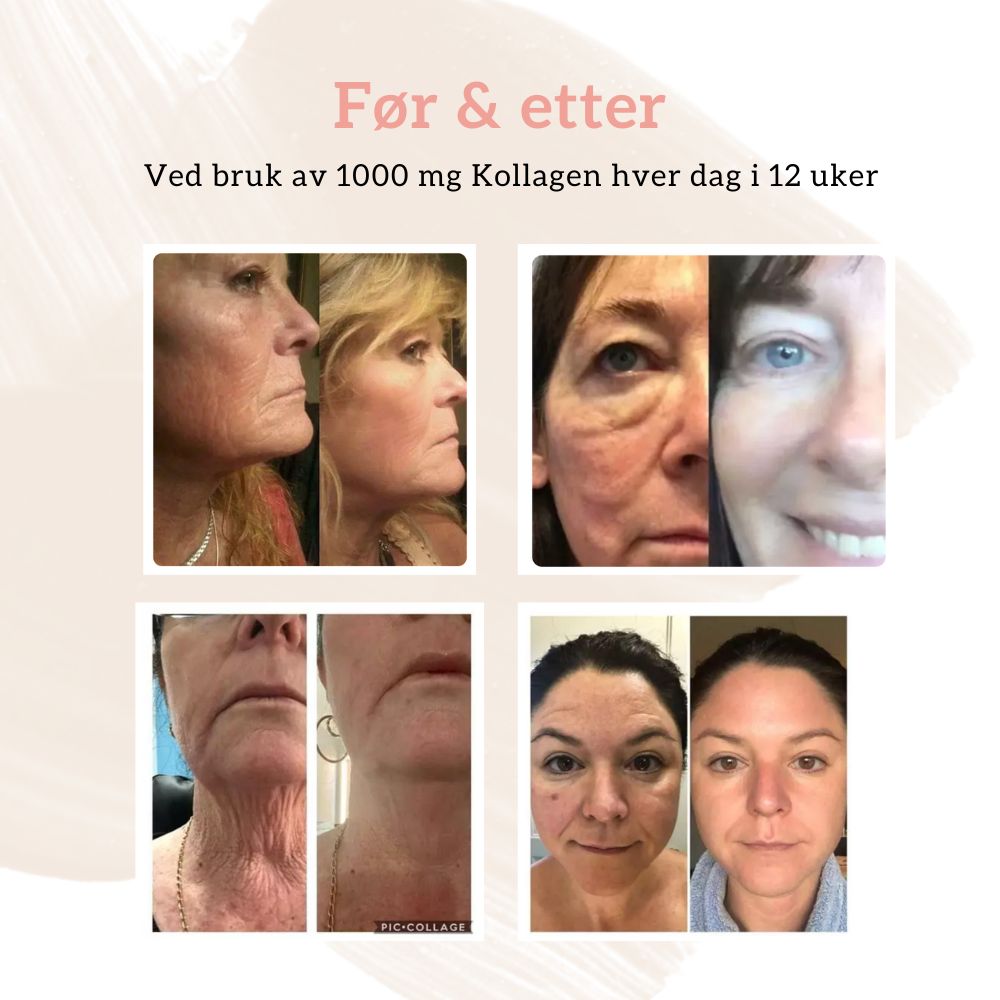 Før & etter

Ved bruk av 1000 mg Kollagen hver dag i 12 uker

PIC•COLLAGE