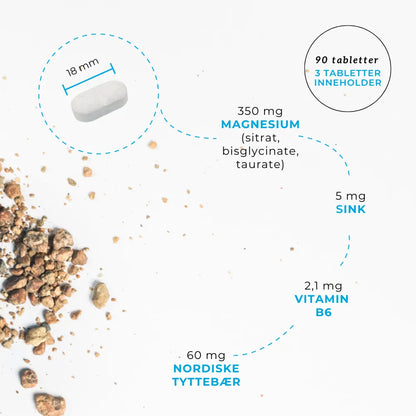 18 mm

90 tabletter
3 TABLETTER INNEHOLDER

350 mg
MAGNESIUM
(sitrat, bisglycinate, taurate)

5 mg
SINK

2,1 mg
VITAMIN B6

60 mg
NORDISKE TYTTEBÆR