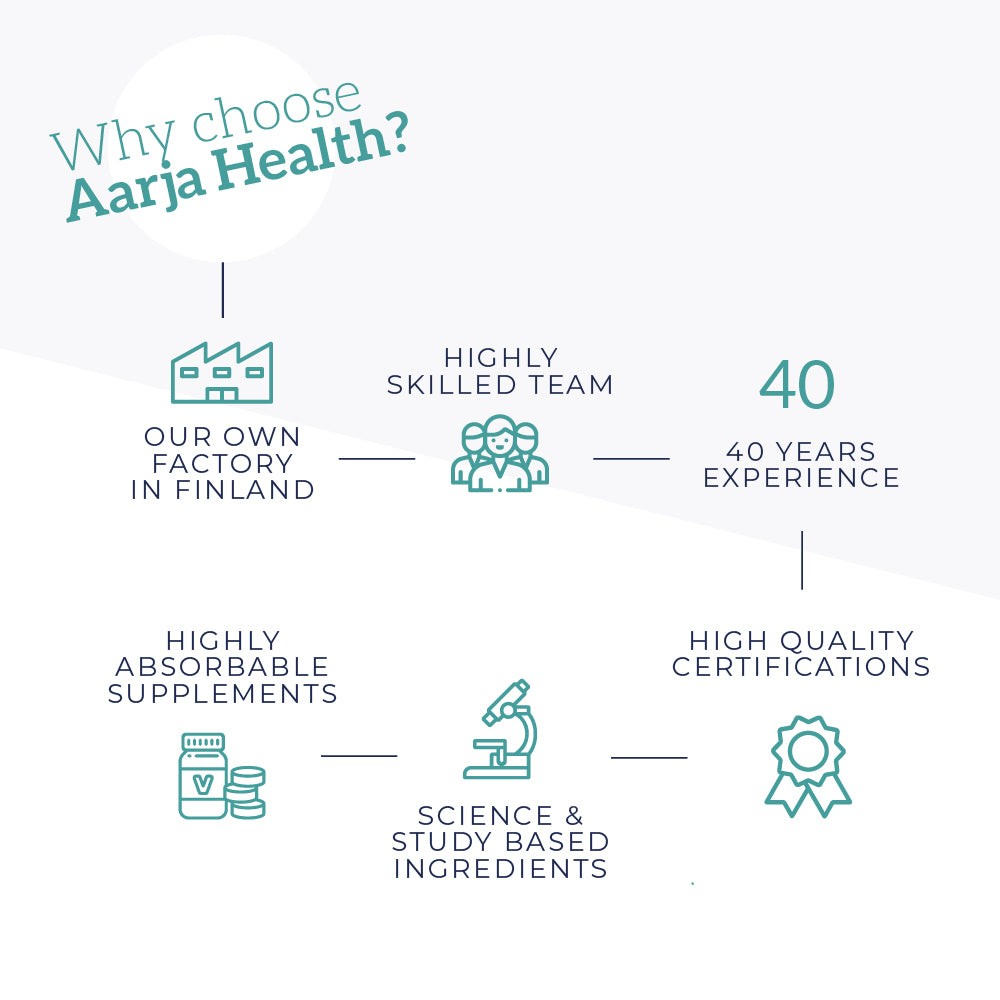 Why choose
Aarja Health?

OUR OWN FACTORY IN FINLAND

HIGHLY SKILLED TEAM

40

40 YEARS EXPERIENCE

HIGH QUALITY CERTIFICATIONS

SCIENCE & STUDY BASED INGREDIENTS

HIGHLY ABSORBABLE SUPPLEMENTS

V