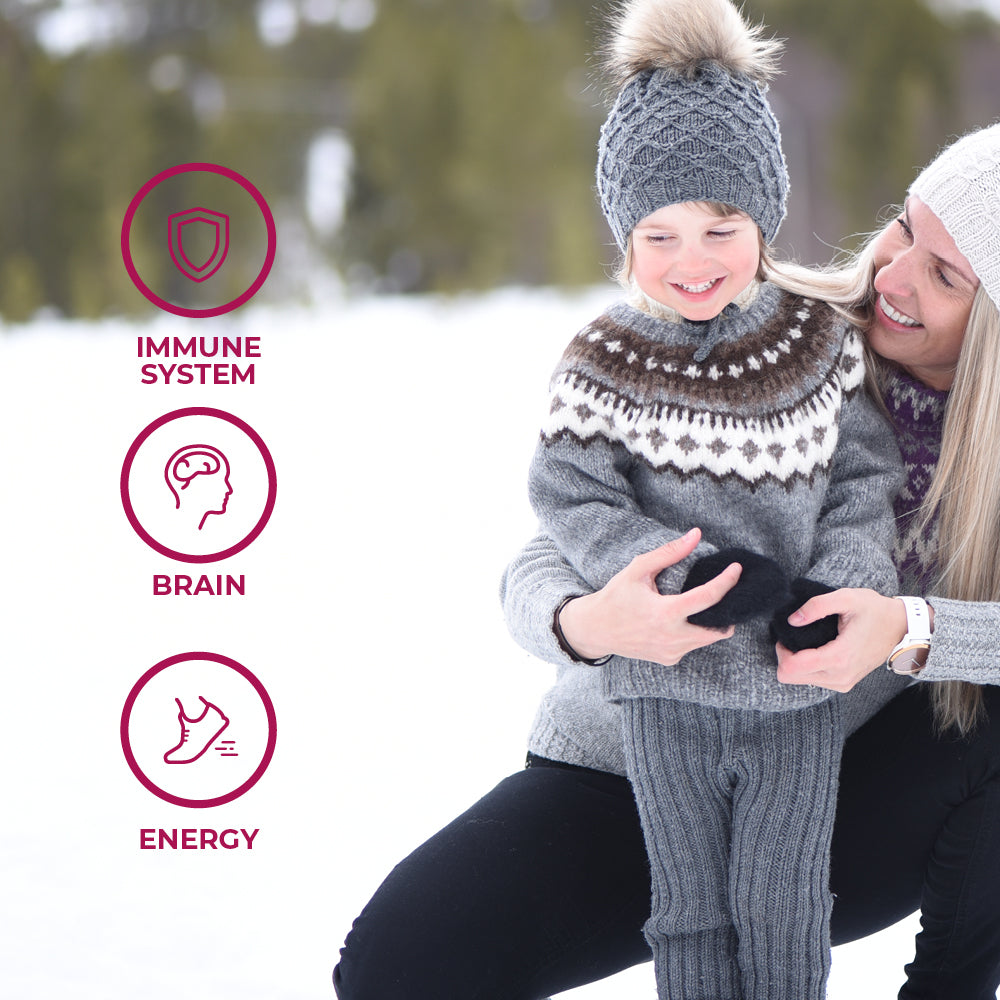 IMMUNE SYSTEM

BRAIN

ENERGY