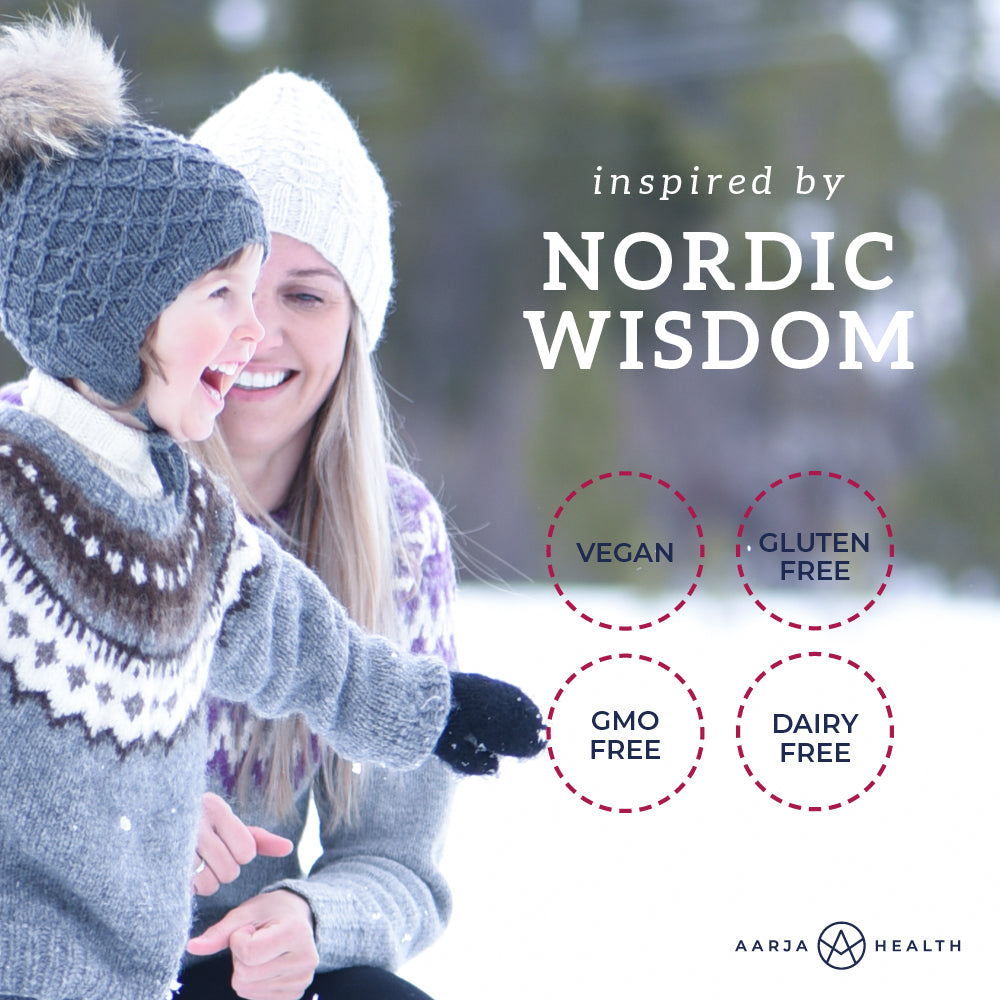 inspired by
NORDIC WISDOM

VEGAN

GLUTEN FREE

GMO FREE

DAIRY FREE

AARJA HEALTH