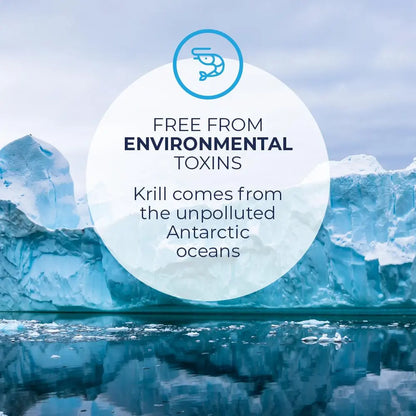 FREE FROM
ENVIRONMENTAL
TOXINS

Krill comes from the unpolluted Antarctic oceans