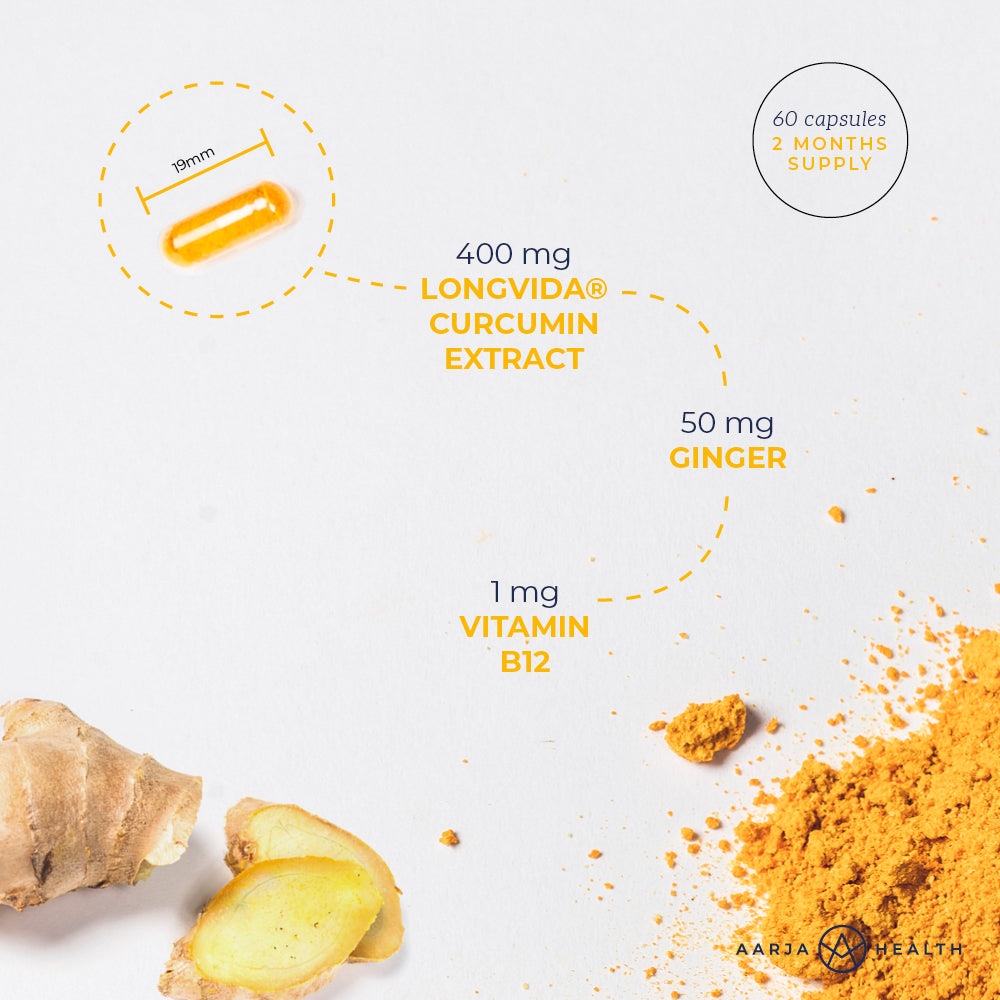 19mm

60 capsules
2 MONTHS SUPPLY

400 mg
LONGVIDA® CURCUMIN EXTRACT

50 mg
GINGER

1 mg
VITAMIN B12

AARJA HEALTH